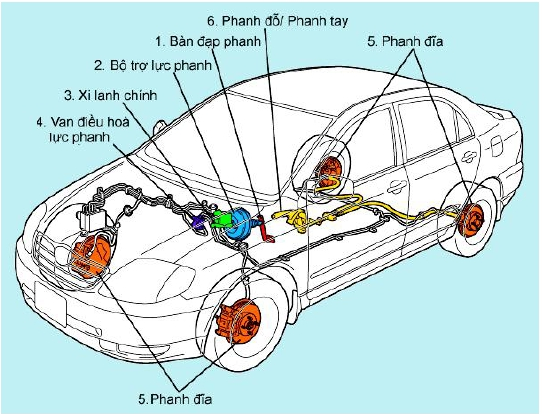 6. Phanh đỗ/ Phanh tay
1. Bàn đạp phanh
5. Phanh đĩa
2. Bộ trợ lực phanh
3. Xi lanh chính
4. Van điều hoà lực phanh
5.Phanh đĩa